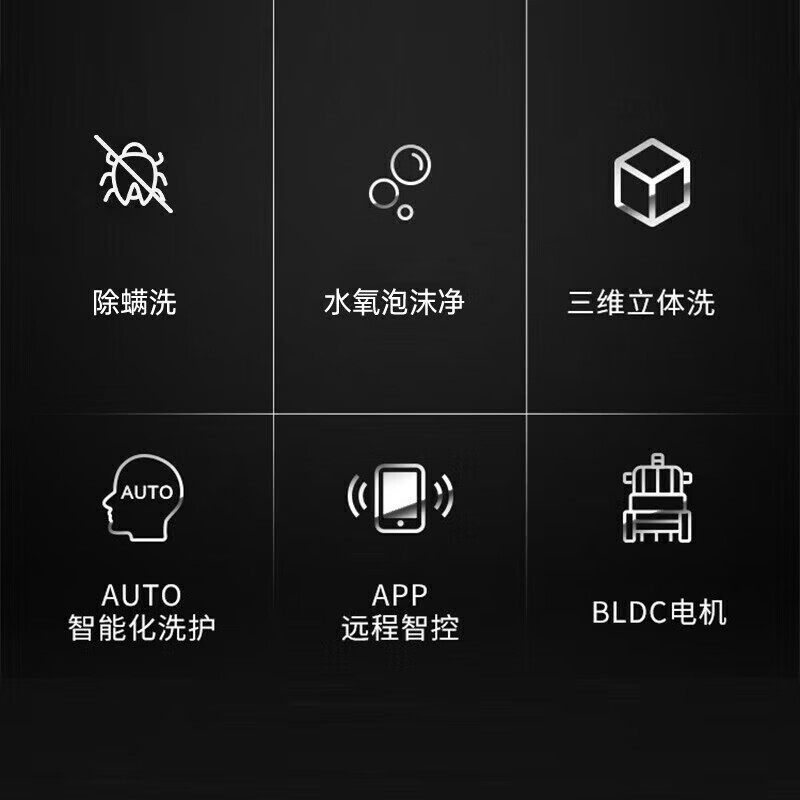 除螨洗

水氧泡沫净

三维立体洗

AUTO

AUTO
智能化洗护

APP
远程智控

BLDC电机