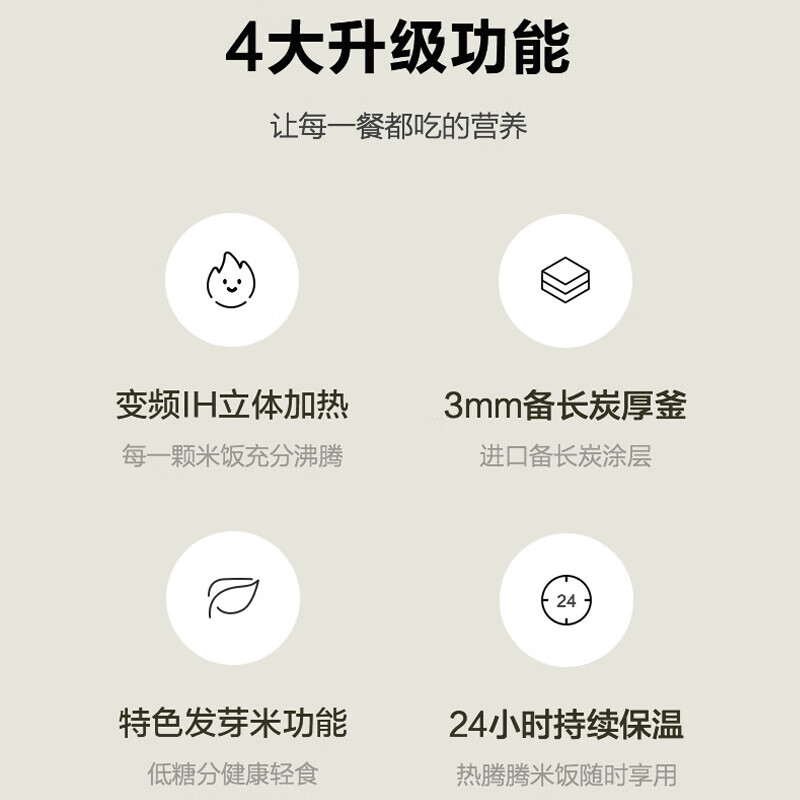 4大升级功能

让每一餐都吃的营养

变频IH立体加热

每一颗米饭充分沸腾

3mm备长炭厚釜

进口备长炭涂层

特色发芽米功能

低糖分健康轻食

24

24小时持续保温

热腾腾米饭随时享用